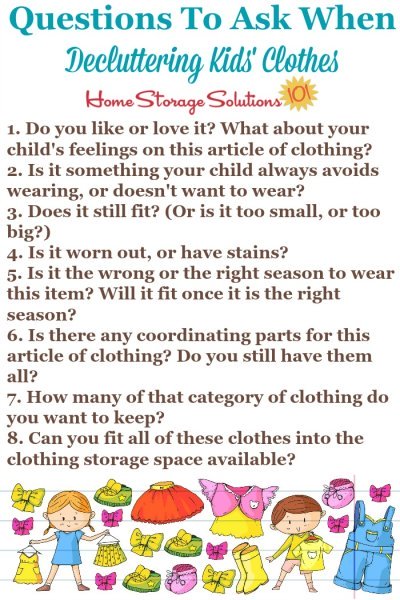 Questions To Ask When

Decluttering Kids' Clothes

Home Storage Solutions 101

1. Do you like or love it? What about your child's feelings on this article of clothing?
2. Is it something your child always avoids wearing, or doesn't want to wear?
3. Does it still fit? (Or is it too small, or too big?)
4. Is it worn out, or have stains?
5. Is it the wrong or the right season to wear this item? Will it fit once it is the right season?
6. Is there any coordinating parts for this article of clothing? Do you still have them all?
7. How many of that category of clothing do you want to keep?
8. Can you fit all of these clothes into the clothing storage space available?